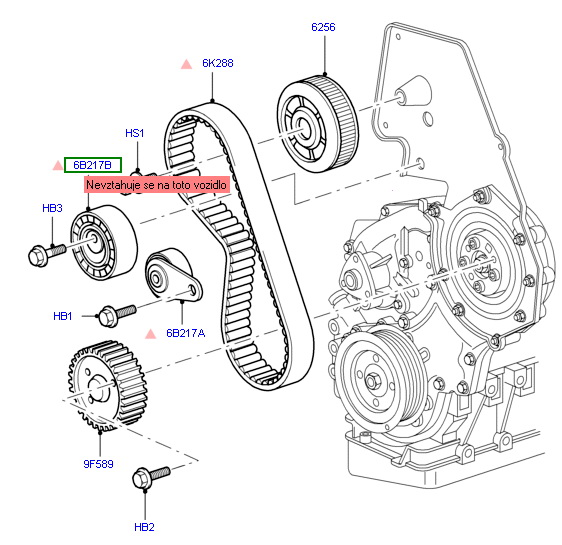 6256

6K288

HS1

6B217B

Nevztahuje se na toto vozidlo

HB3

HB1

6B217A

9F589

HB2