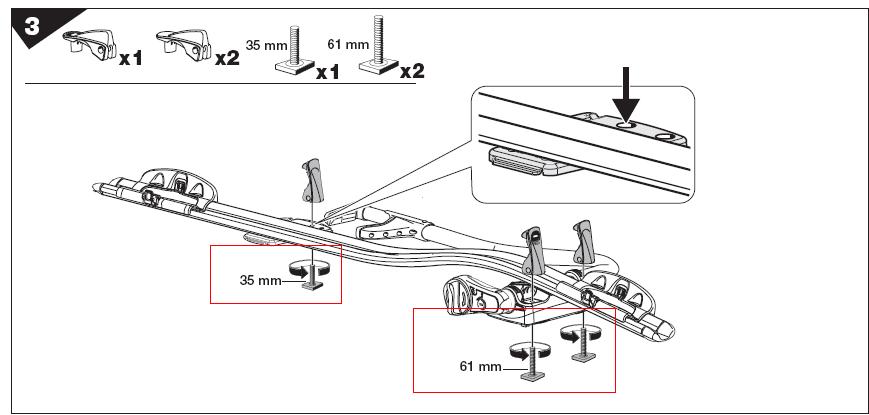 3

x1 x2 35 mm x1 61 mm x2

35 mm

61 mm