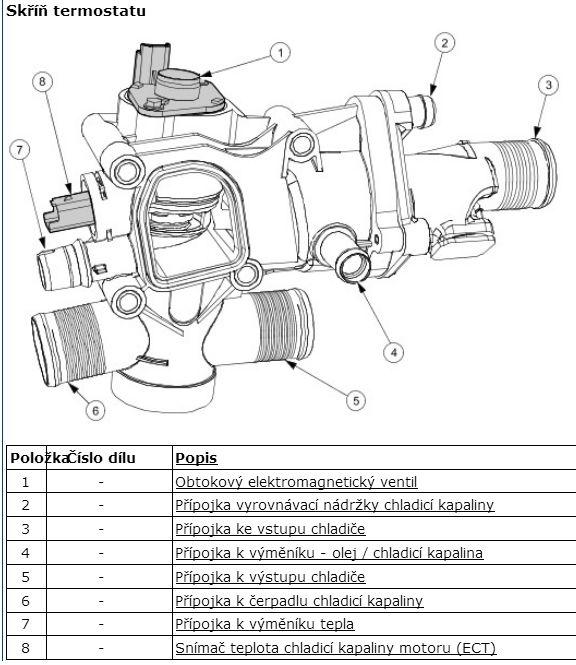 Skříň termostatu

1
2
3
8
7
4
5
6

| Položka | Číslo dílu | Popis |
|---|---|---|
| 1 | - | Obtokový elektromagnetický ventil |
| 2 | - | Přípojka vyrovnávací nádržky chladicí kapaliny |
| 3 | - | Přípojka ke vstupu chladiče |
| 4 | - | Přípojka k výměníku - olej / chladicí kapalina |
| 5 | - | Přípojka k výstupu chladiče |
| 6 | - | Přípojka k čerpadlu chladicí kapaliny |
| 7 | - | Přípojka k výměníku tepla |
| 8 | - | Snímač teplota chladicí kapaliny motoru (ECT) |