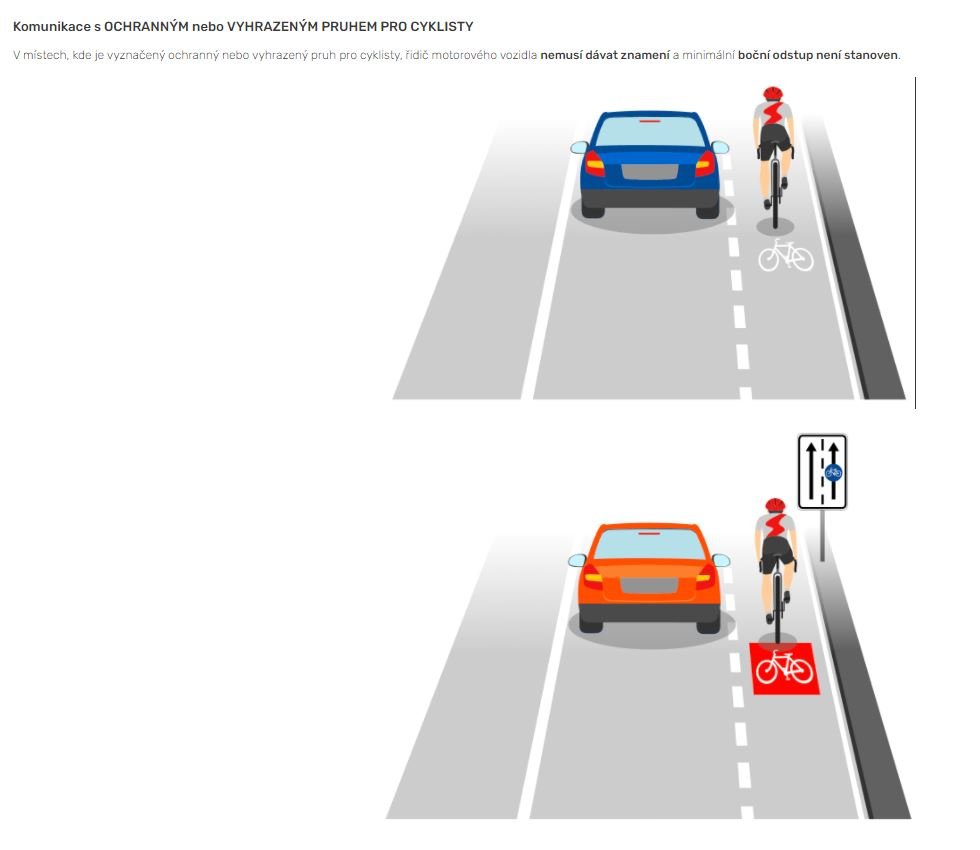 Komunikace s OCHRANNÝM nebo VYHRAZENÝM PRUHEM PRO CYKLISTY

V místech, kde je vyznačený ochranný nebo vyhrazený pruh pro cyklisty, řidič motorového vozidla nemusí dávat znamení a minimální boční odstup není stanoven.