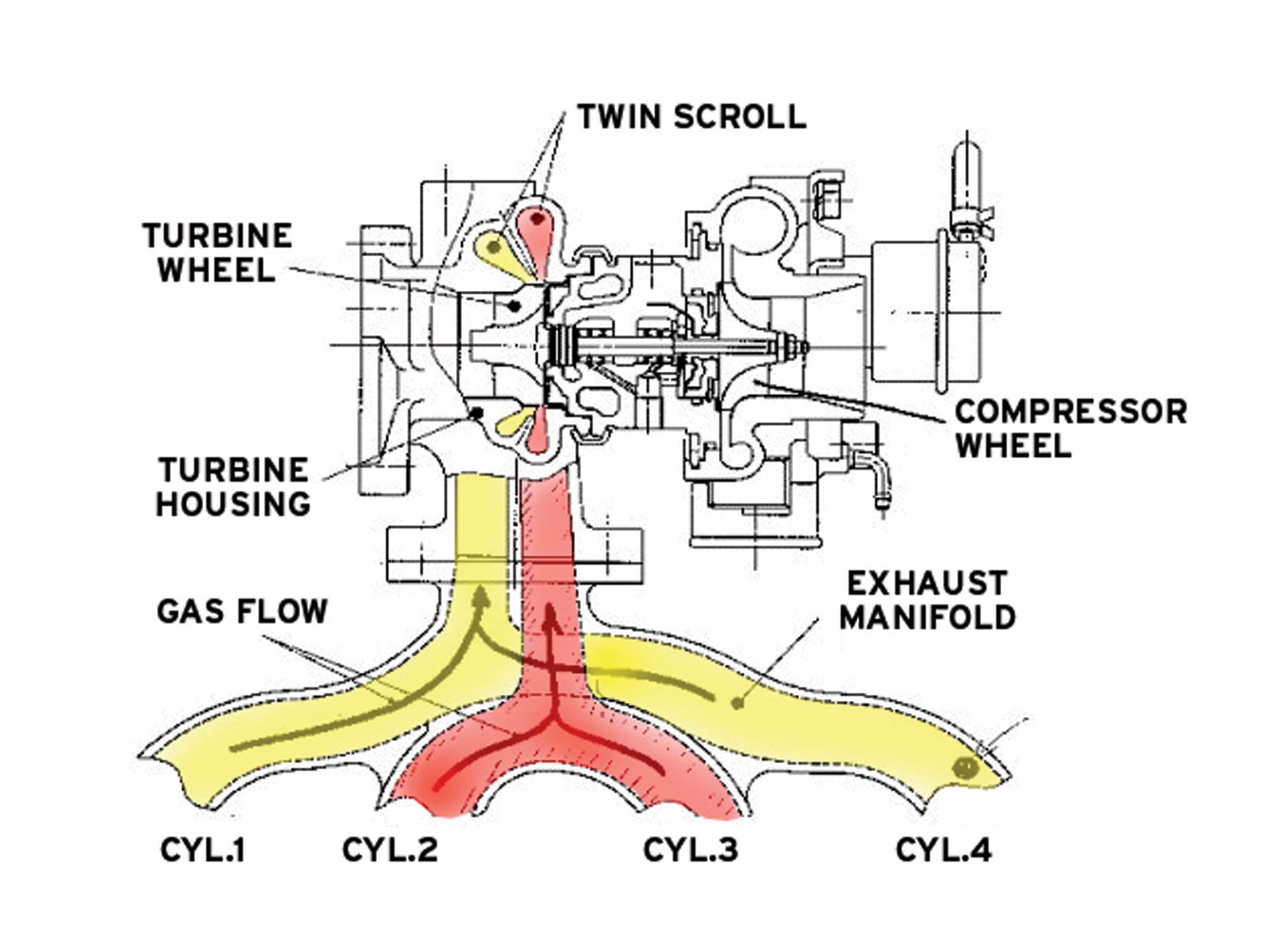 TWIN SCROLL

TURBINE WHEEL

COMPRESSOR WHEEL

TURBINE HOUSING

EXHAUST MANIFOLD

GAS FLOW

CYL.1

CYL.2

CYL.3

CYL.4